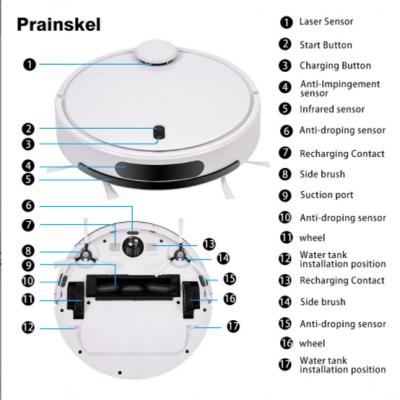 Prainskel

1
2
3
4
5
6
7
8
9
10
11
12
13
14
15
16
17

1 Laser Sensor
2 Start Button
3 Charging Button
4 Anti-Impingement sensor
5 Infrared sensor
6 Anti-droping sensor
7 Recharging Contact
8 Side brush
9 Suction port
10 Anti-droping sensor
11 wheel
12 Water tank installation position
13 Recharging Contact
14 Side brush
15 Anti-droping sensor
16 wheel
17 Water tank installation position